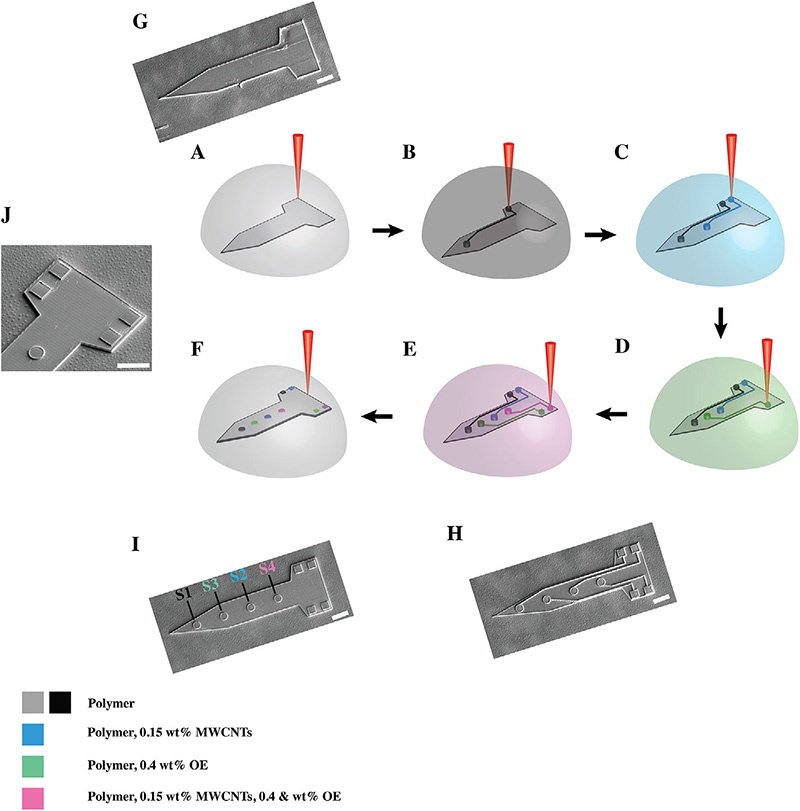 G

A

B

C

J

F

E

D

I

S1 S3 S2 S4

H

Polymer

Polymer, 0.15 wt% MWCNTs

Polymer, 0.4 wt% OE

Polymer, 0.15 wt% MWCNTs, 0.4 & wt% OE